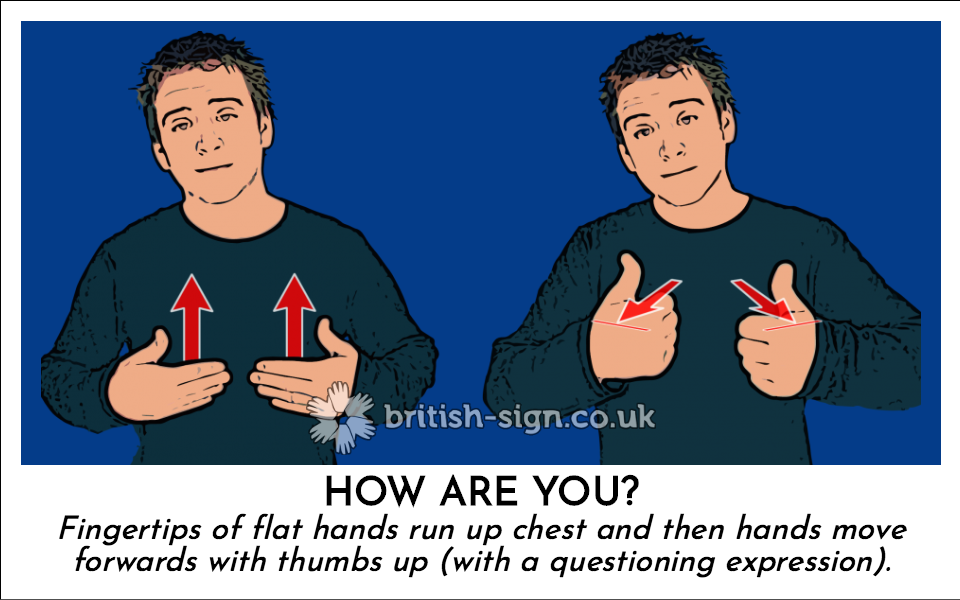 british-sign.co.uk

HOW ARE YOU?

Fingertips of flat hands run up chest and then hands move forwards with thumbs up (with a questioning expression).